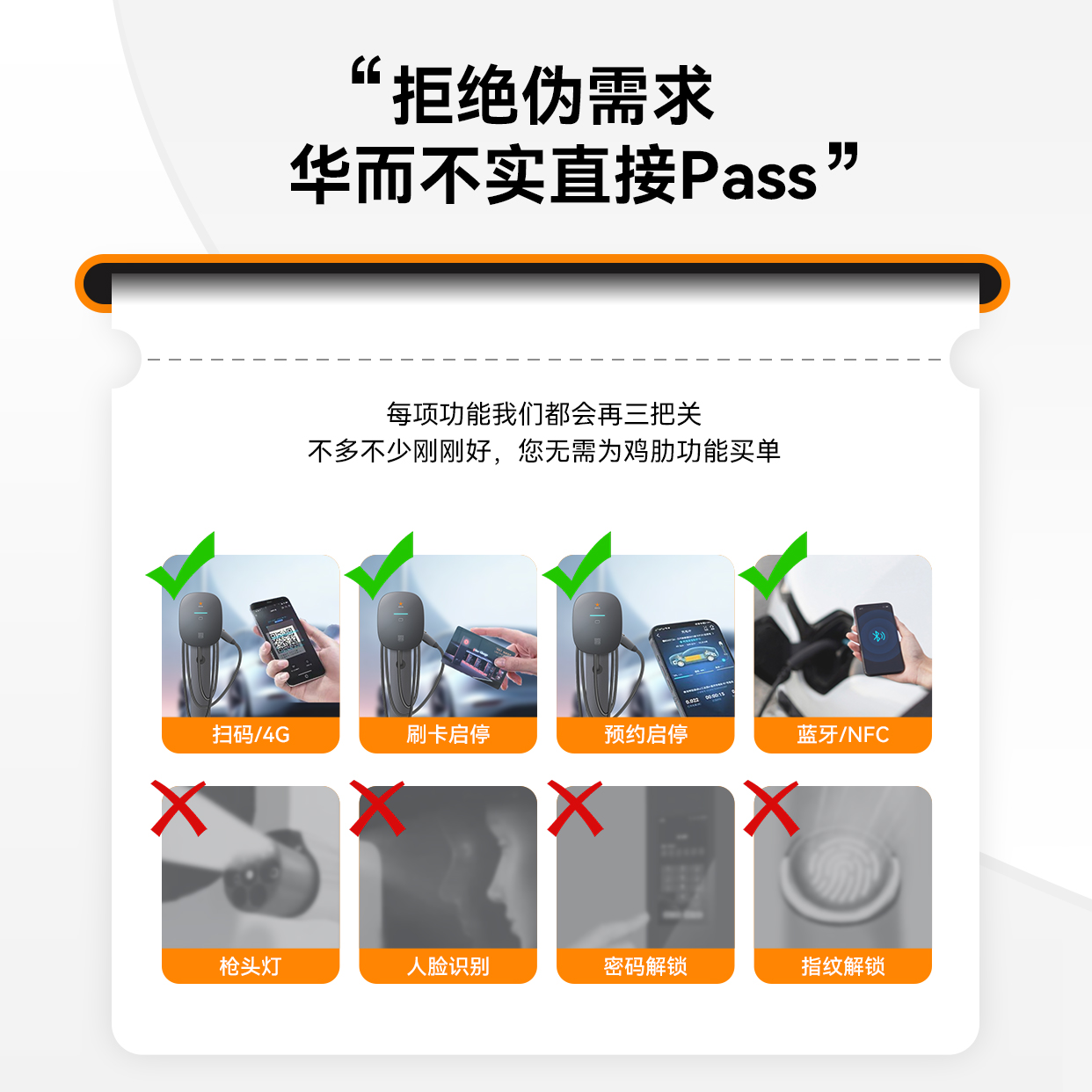 “拒绝伪需求
华而不实直接Pass”

每项功能我们都会再三把关
不多不少刚刚好，您无需为鸡肋功能买单

扫码/4G
刷卡启停
预约启停
蓝牙/NFC

枪头灯
人脸识别
密码解锁
指纹解锁